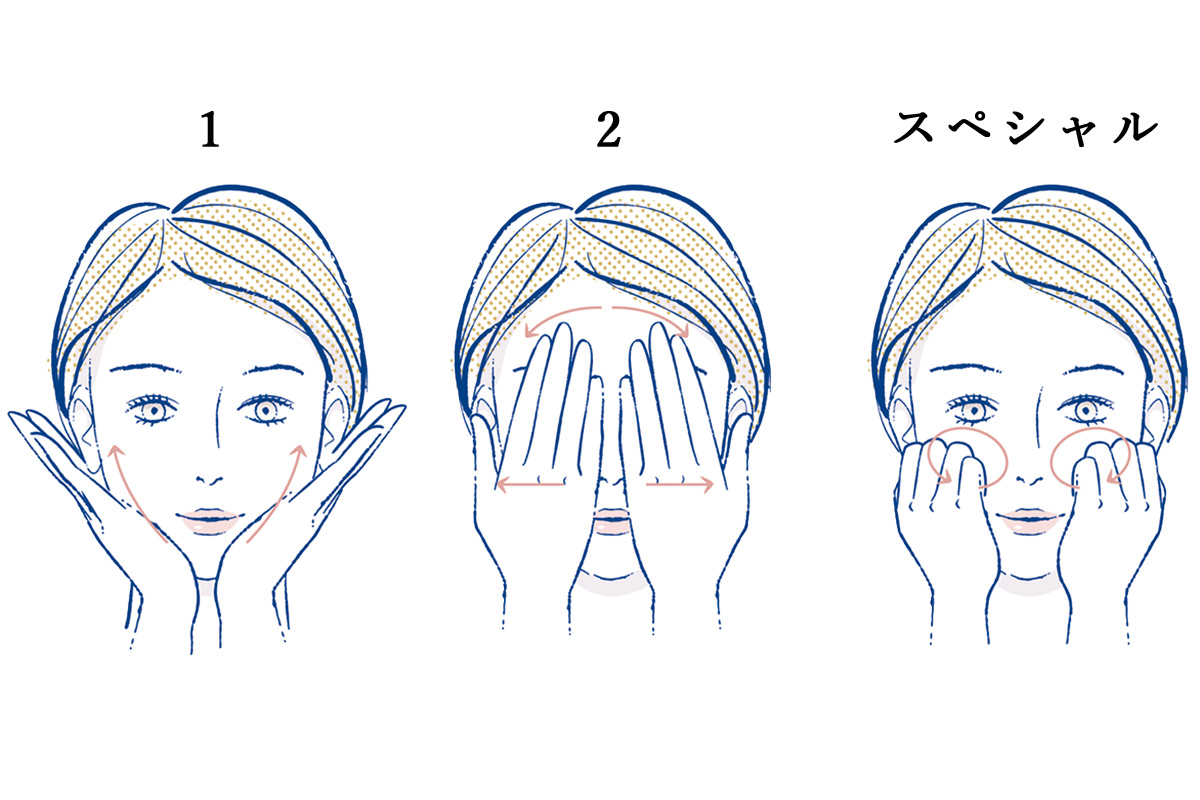 1

2

スペシャル